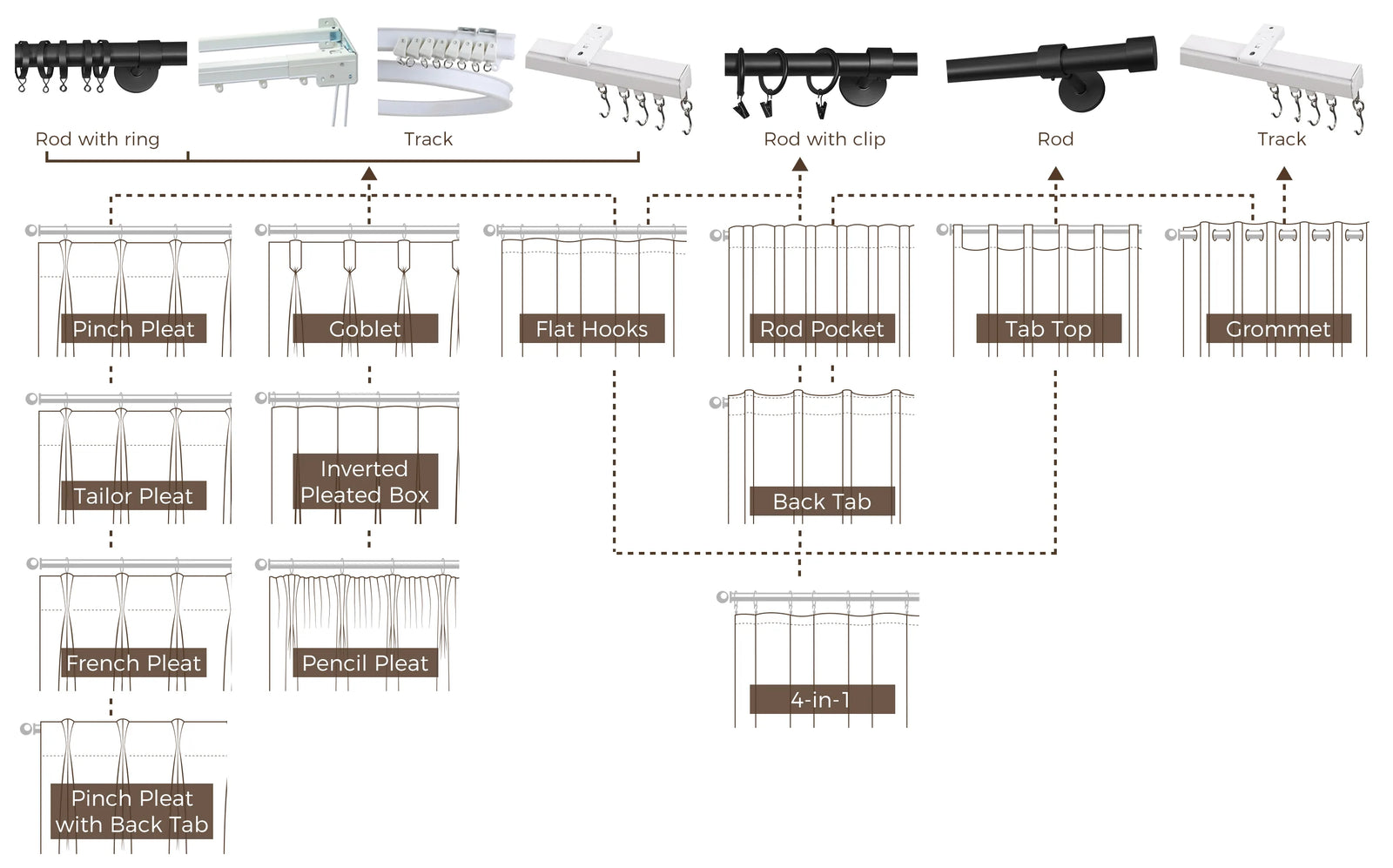 Rod with ring

Track

Rod with clip

Rod

Track

Pinch Pleat

Goblet

Flat Hooks

Rod Pocket

Tab Top

Grommet

Tailor Pleat

Inverted Pleated Box

Back Tab

French Pleat

Pencil Pleat

4-in-1

Pinch Pleat with Back Tab