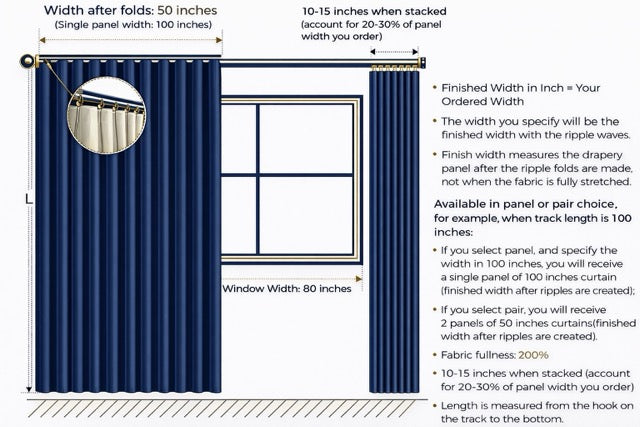 Width after folds: 50 inches
(Single panel width: 100 inches)

10-15 inches when stacked
(account for 20-30% of panel width you order)

L

Window Width: 80 inches

• Finished Width in Inch = Your Ordered Width
• The width you specify will be the finished width with the ripple waves.
• Finish width measures the drapery panel after the ripple folds are made, not when the fabric is fully stretched.

Available in panel or pair choice, for example, when track length is 100 inches:

• If you select panel, and specify the width in 100 inches, you will receive a single panel of 100 inches curtain (finished width after ripples are created);
• If you select pair, you will receive 2 panels of 50 inches curtains(finished width after ripples are created).
• Fabric fullness: 200%
• 10-15 inches when stacked (account for 20-30% of panel width you order)
• Length is measured from the hook on the track to the bottom.